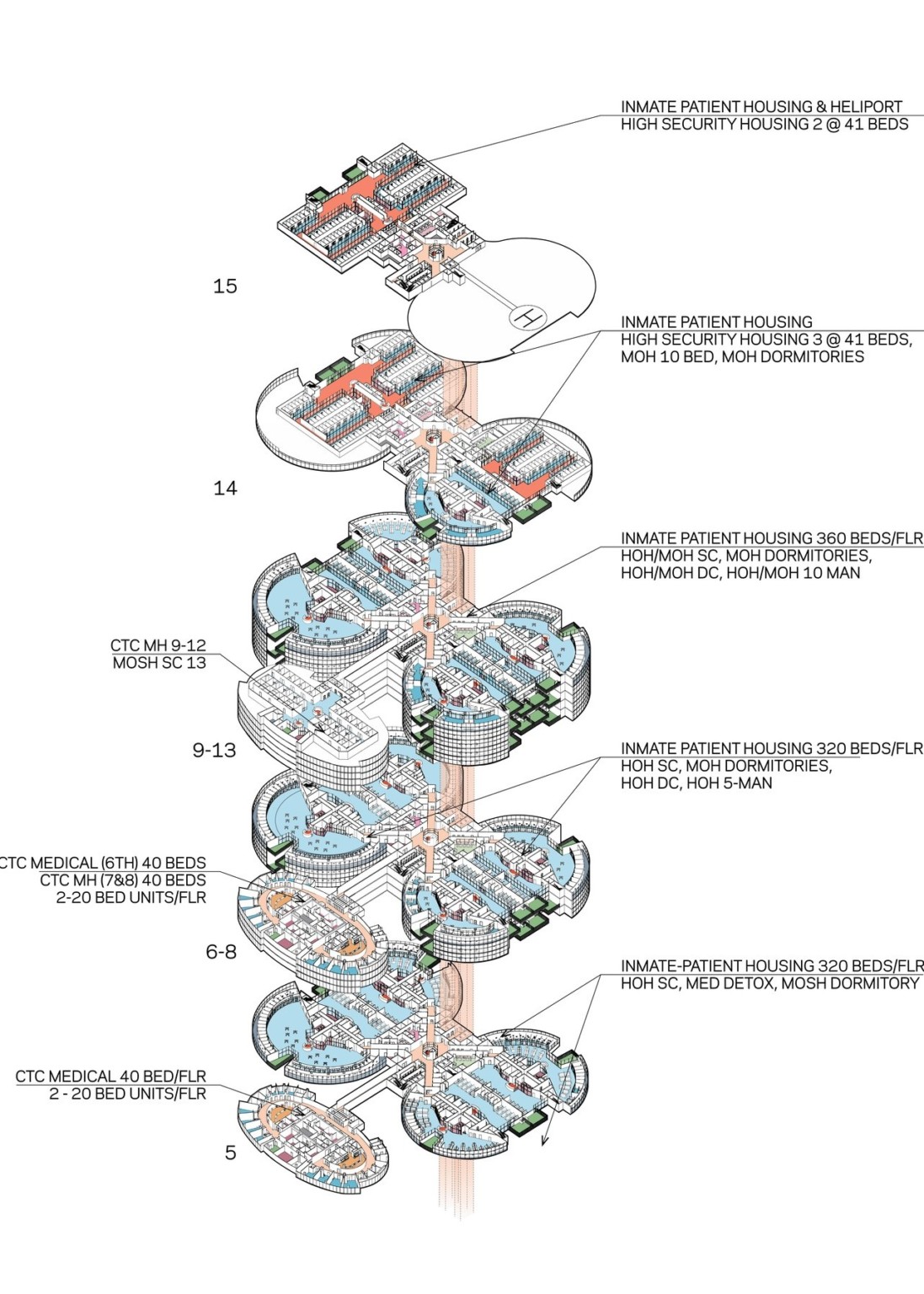 INMATE PATIENT HOUSING & HELIPORT
HIGH SECURITY HOUSING 2 @ 41 BEDS

15

H

INMATE PATIENT HOUSING
HIGH SECURITY HOUSING 3 @ 41 BEDS,
MOH 10 BED, MOH DORMITORIES

14

INMATE PATIENT HOUSING 360 BEDS/FLR
HOH/MOH SC, MOH DORMITORIES,
HOH/MOH DC, HOH/MOH 10 MAN

CTC MH 9-12
MOSH SC 13

9-13

INMATE PATIENT HOUSING 320 BEDS/FLR
HOH SC, MOH DORMITORIES,
HOH DC, HOH 5-MAN

CTC MEDICAL (6TH) 40 BEDS
CTC MH (7&8) 40 BEDS
2-20 BED UNITS/FLR

6-8

INMATE-PATIENT HOUSING 320 BEDS/FLR
HOH SC, MED DETOX, MOSH DORMITORY

CTC MEDICAL 40 BED/FLR
2 - 20 BED UNITS/FLR

5